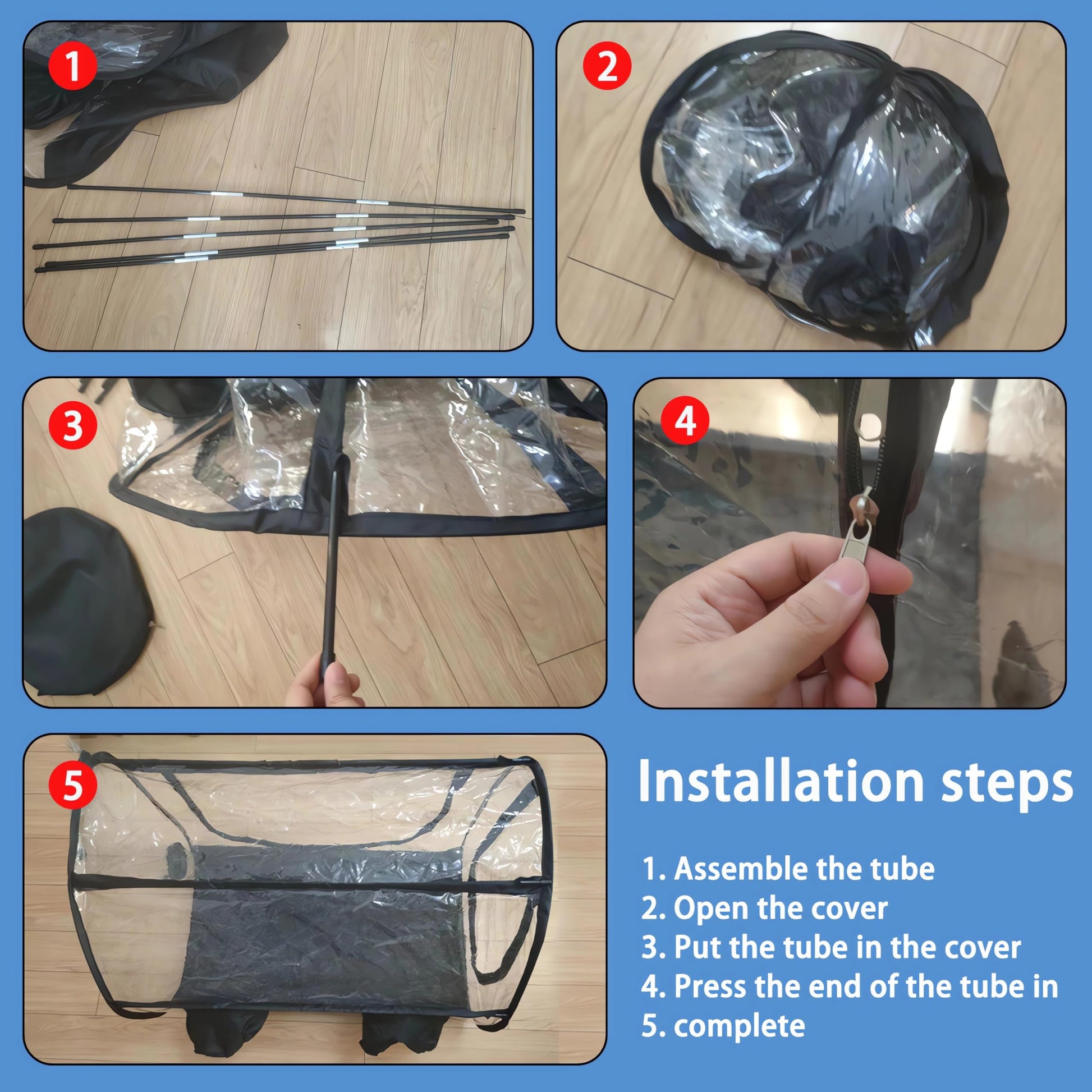 1

2

3

4

5

Installation steps

1. Assemble the tube
2. Open the cover
3. Put the tube in the cover
4. Press the end of the tube in
5. complete