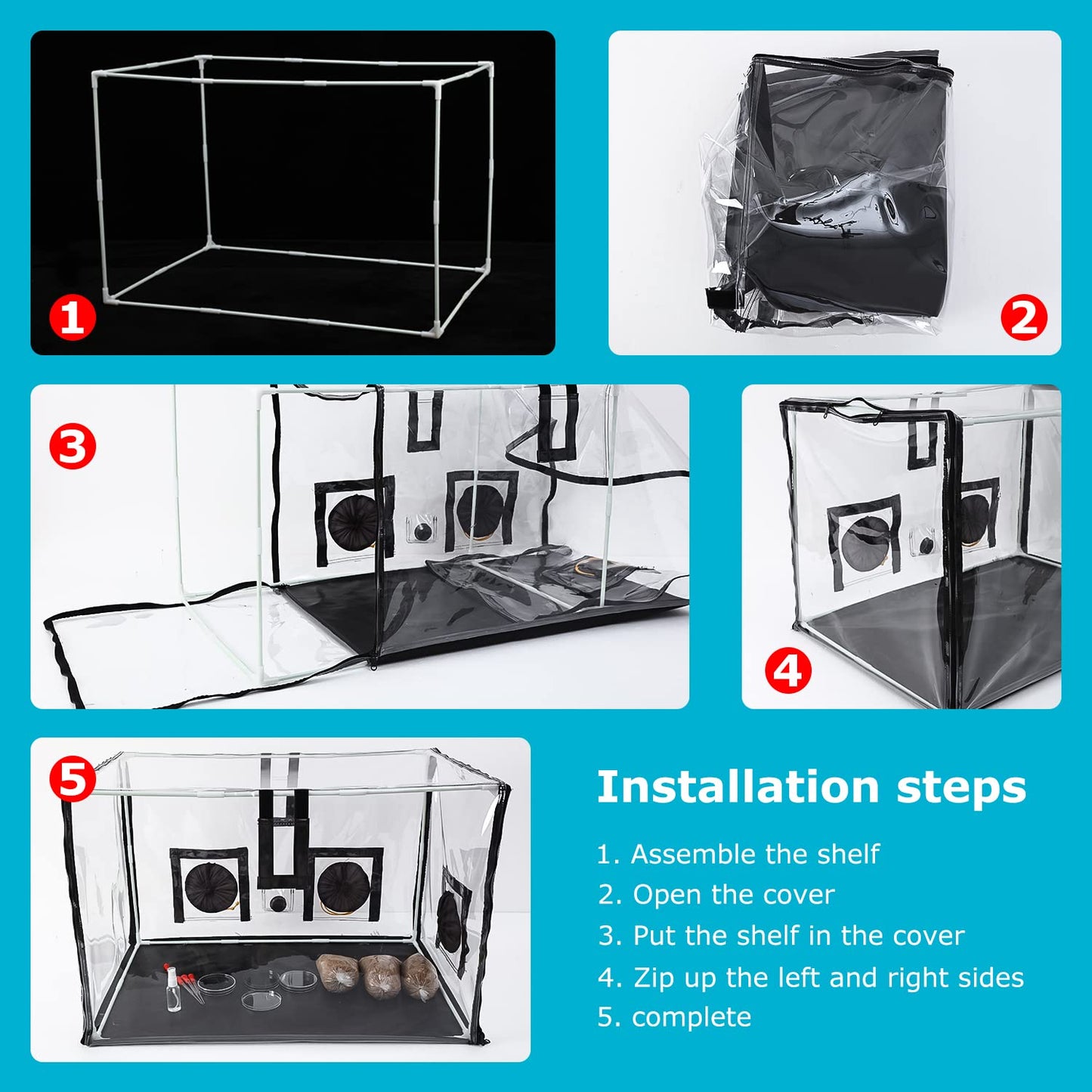 1

2

3

4

5

Installation steps

1. Assemble the shelf
2. Open the cover
3. Put the shelf in the cover
4. Zip up the left and right sides
5. complete